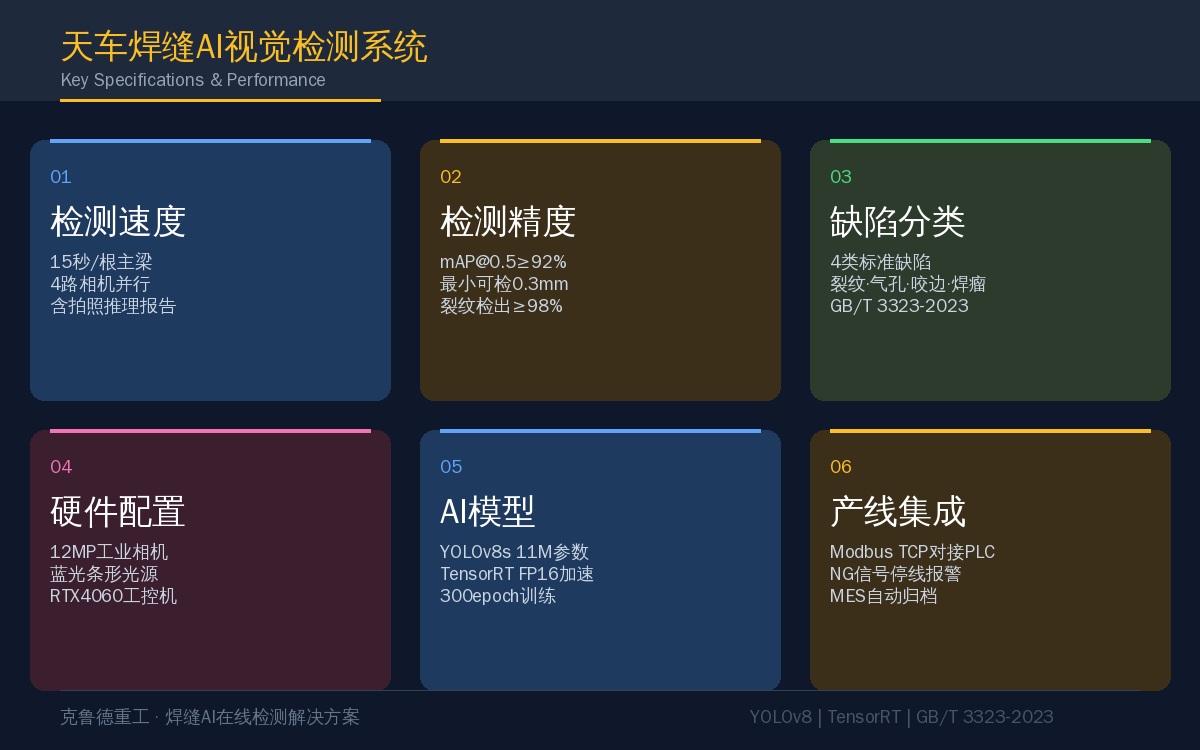 天车焊缝AI视觉检测系统
Key Specifications & Performance

01
检测速度
15秒/根主梁
4路相机并行
含拍照推理报告

02
检测精度
mAP@0.5≥92%
最小可检0.3mm
裂纹检出≥98%

03
缺陷分类
4类标准缺陷
裂纹·气孔·咬边·焊瘤
GB/T 3323-2023

04
硬件配置
12MP工业相机
蓝光条形光源
RTX4060工控机

05
AI模型
YOLOv8s 11M参数
TensorRT FP16加速
300epoch训练

06
产线集成
Modbus TCP对接PLC
NG信号停线报警
MES自动归档

克鲁德重工 · 焊缝AI在线检测解决方案

YOLOv8 | TensorRT | GB/T 3323-2023